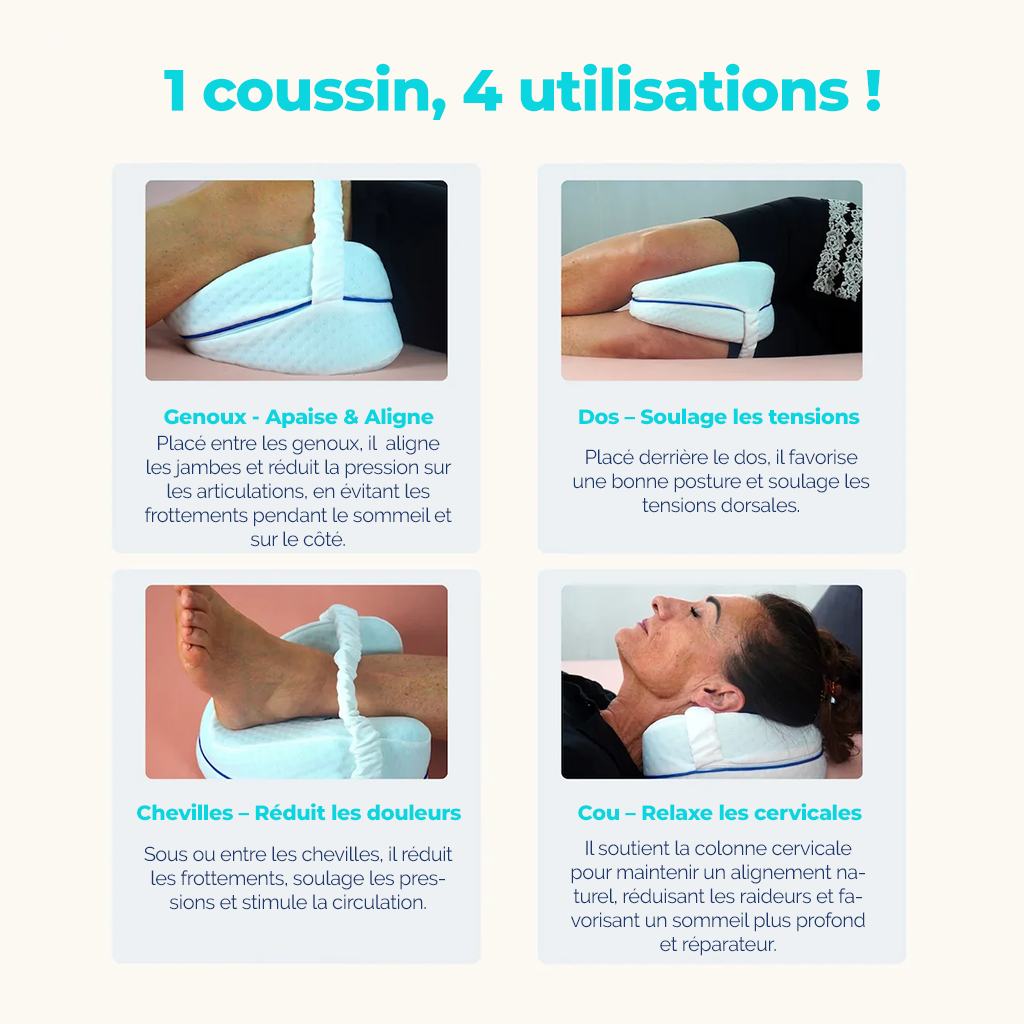 1 coussin, 4 utilisations !

Genoux - Apaise & Aligne
Placé entre les genoux, il aligne les jambes et réduit la pression sur les articulations, en évitant les frottements pendant le sommeil et sur le côté.

Dos – Soulage les tensions
Placé derrière le dos, il favorise une bonne posture et soulage les tensions dorsales.

Chevilles – Réduit les douleurs
Sous ou entre les chevilles, il réduit les frottements, soulage les pressions et stimule la circulation.

Cou – Relaxe les cervicales
Il soutient la colonne cervicale pour maintenir un alignement naturel, réduisant les raideurs et favorisant un sommeil plus profond et réparateur.