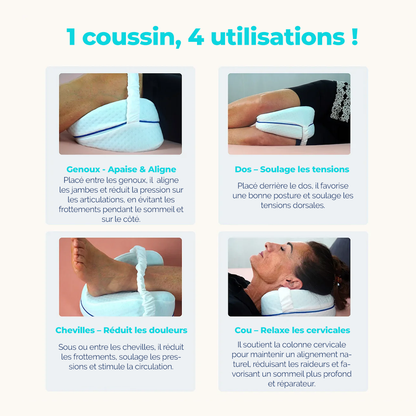 1 coussin, 4 utilisations !

Genoux - Apaise & Aligne
Placé entre les genoux, il aligne les jambes et réduit la pression sur les articulations, en évitant les frottements pendant le sommeil et sur le côté.

Dos – Soulage les tensions
Placé derrière le dos, il favorise une bonne posture et soulage les tensions dorsales.

Chevilles – Réduit les douleurs
Sous ou entre les chevilles, il réduit les frottements, soulage les pressions et stimule la circulation.

Cou – Relaxe les cervicales
Il soutient la colonne cervicale pour maintenir un alignement naturel, réduisant les raideurs et favorisant un sommeil plus profond et réparateur.